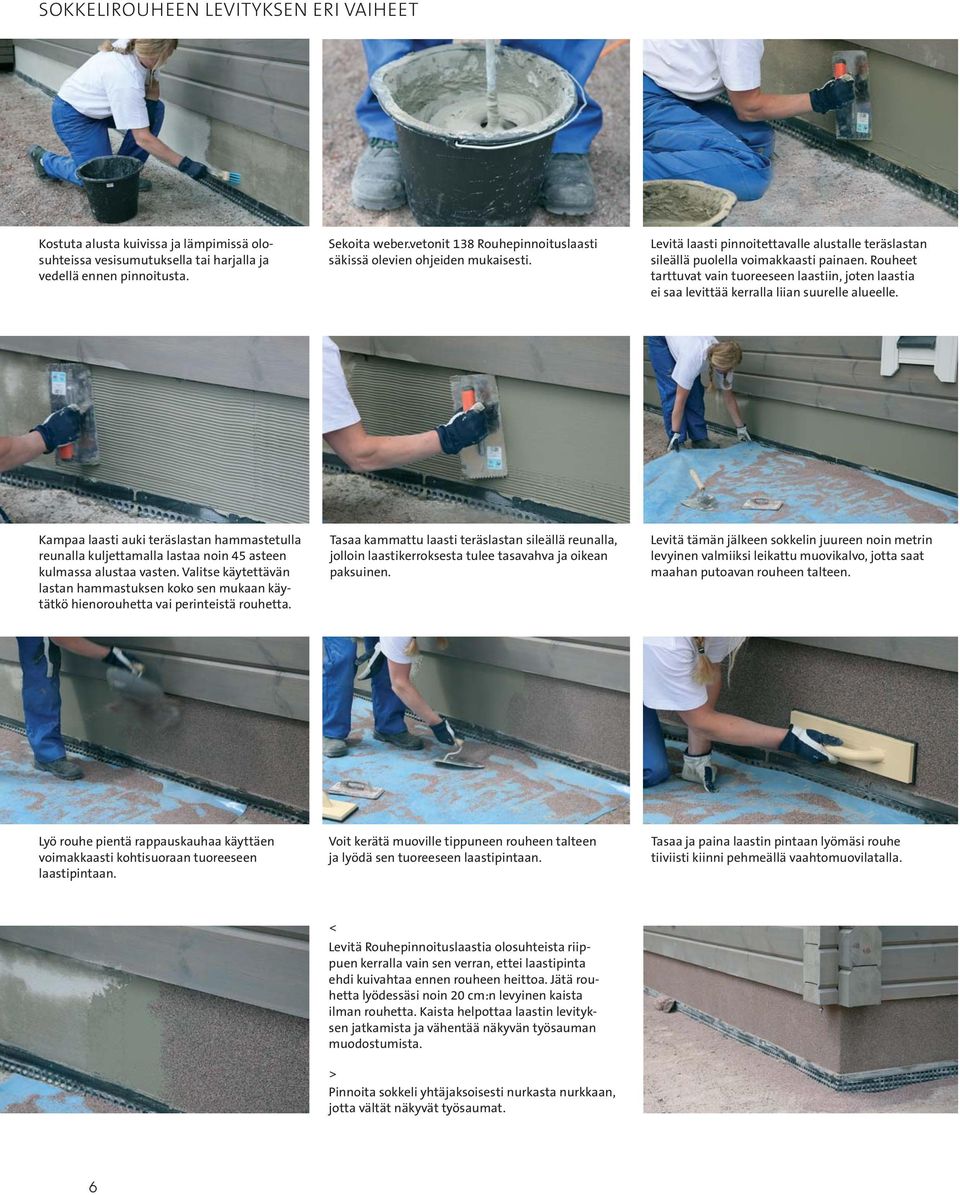 SOKKELIROUHEEN LEVITYKSEN ERI VAIHEET

Kostuta alusta kuivissa ja lämpimissä olosuhteissa vesisumutuksella tai harjalla ja vedellä ennen pinnoitusta.

Sekoita weber.vetonit 138 Rouhepinnoituslaasti säkissä olevien ohjeiden mukaisesti.

Levitä laasti pinnoitettavalle alustalle teräslastan sileällä puolella voimakkaasti painaen. Rouheet tarttuvat vain tuoreeseen laastiin, joten laastia ei saa levittää kerralla liian suurelle alueelle.

Kampaa laasti auki teräslastan hammastetulla reunalla kuljettamalla lastaa noin 45 asteen kulmassa alustaa vasten. Valitse käytettävän lastan hammastuksen koko sen mukaan käytätkö hienorouhetta vai perinteistä rouhetta.

Tasaa kammattu laasti teräslastan sileällä reunalla, jolloin laastikerroksesta tulee tasavahva ja oikean paksuinen.

Levitä tämän jälkeen sokkelin juureen noin metrin levyinen valmiiksi leikattu muovikalvo, jotta saat maahan putoavan rouheen talteen.

Lyö rouhe pientä rappauskauhaa käyttäen voimakkaasti kohtisuoraan tuoreeseen laastipintaan.

Voit kerätä muoville tippuneen rouheen talteen ja lyödä sen tuoreeseen laastipintaan.

Tasaa ja paina laastin pintaan lyömäsi rouhe tiiviisti kiinni pehmeällä vaahtomuovilatalla.

<
Levitä Rouhepinnoituslaastia olosuhteista riippuen kerralla vain sen verran, ettei laastipinta ehdi kuivahtaa ennen rouheen heittoa. Jätä rouhetta lyödessäsi noin 20 cm:n levyinen kaista ilman rouhetta. Kaista helpottaa laastin levityksen jatkamista ja vähentää näkyvän työsauman muodostumista.

>
Pinnoita sokkeli yhtäjaksoisesti nurkasta nurkkaan, jotta vältät näkyvät työsaumat.

6