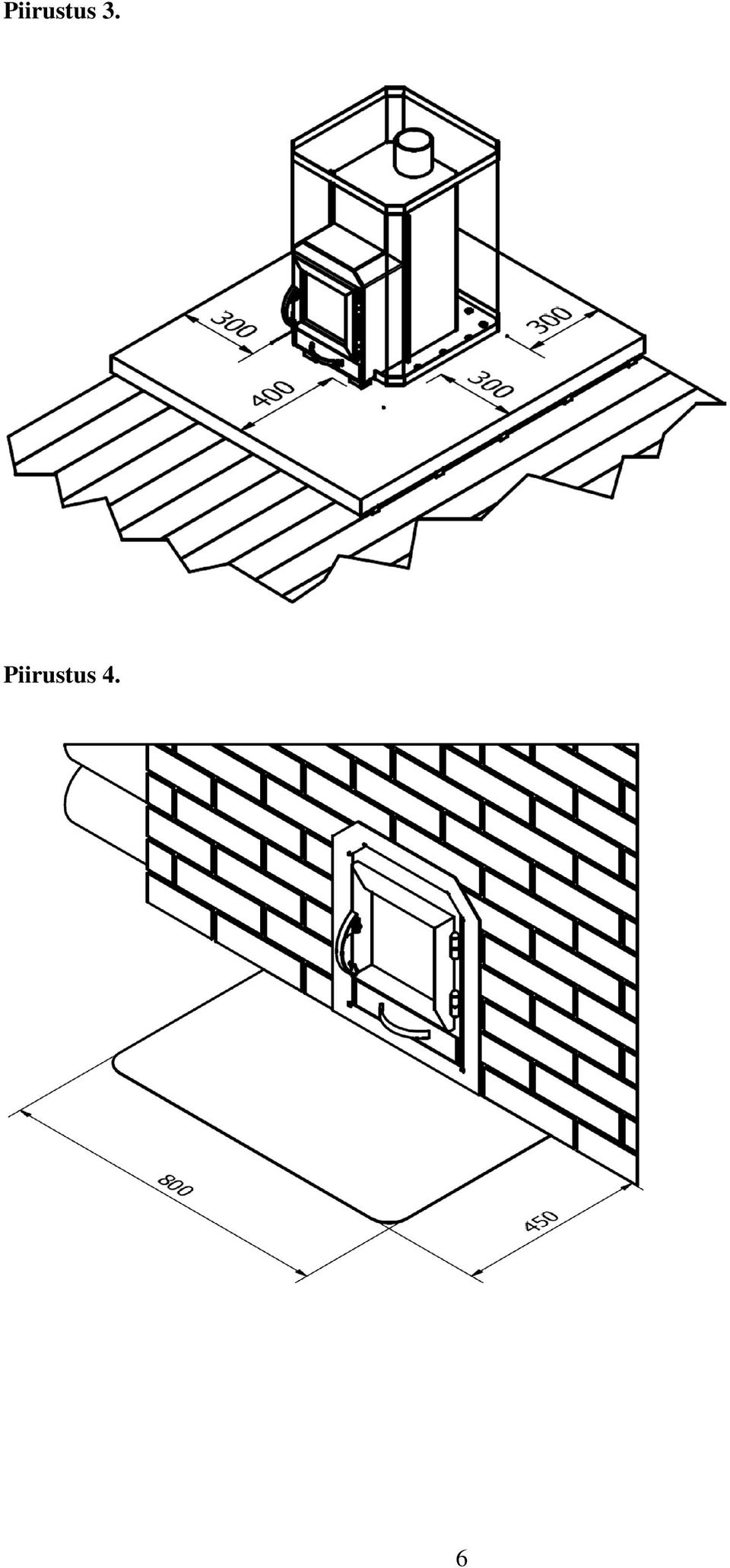 Piirustus 3.

300
300
400
300

Piirustus 4.

800
450

6