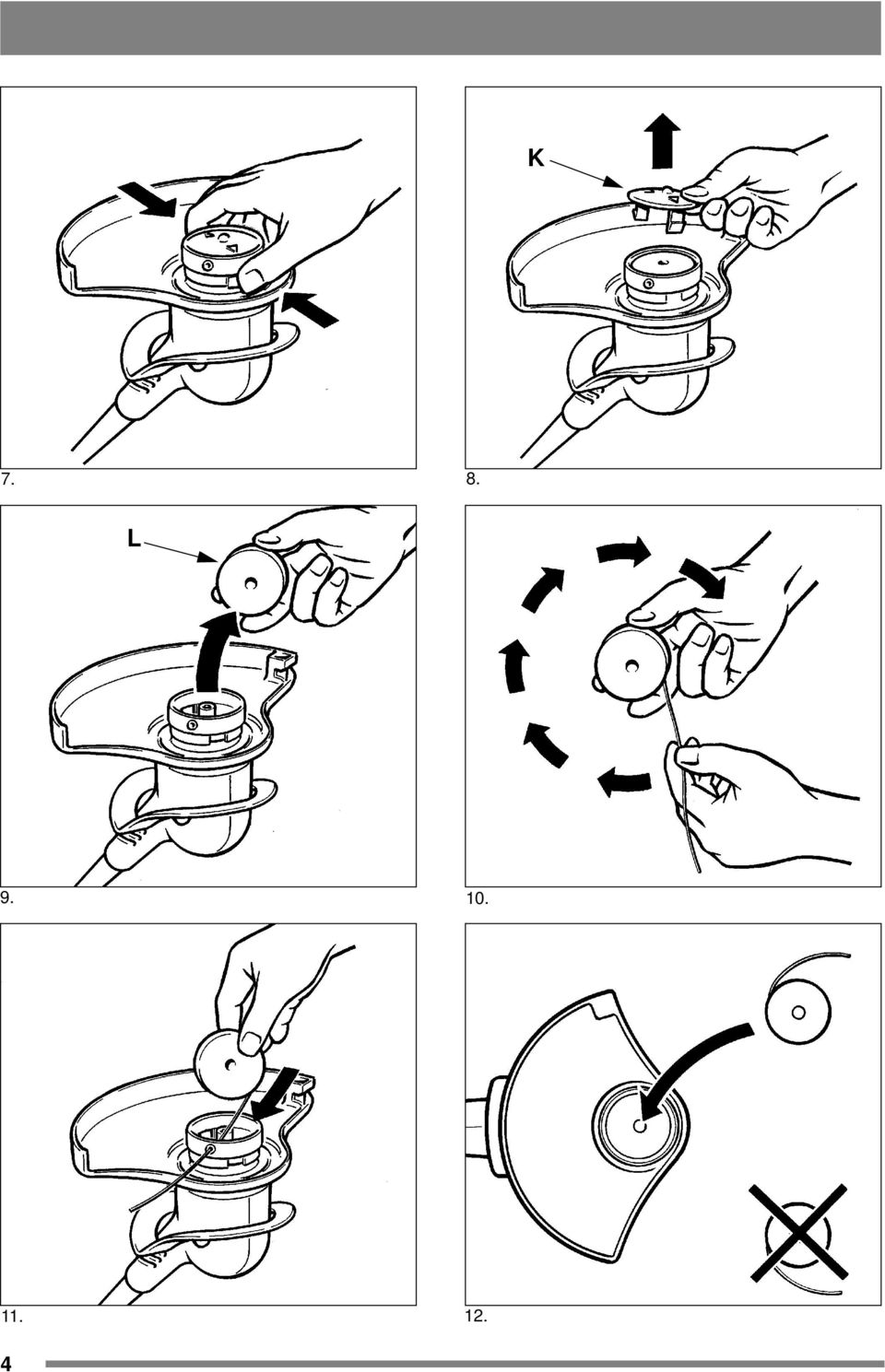 K

7.

8.

L

9.

10.

11.

12.

4