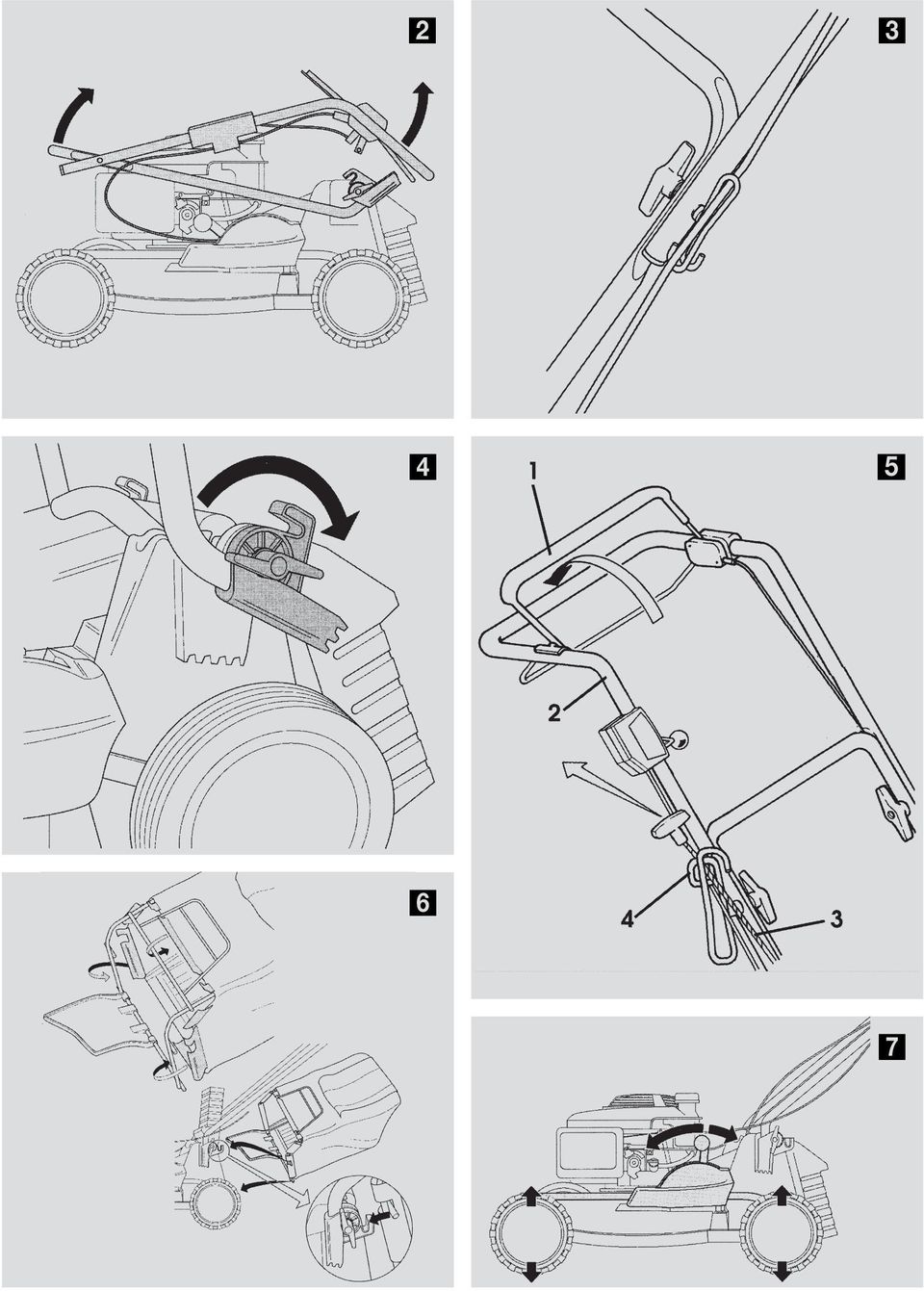 2

3

4

1

5

2

4

3

6

7