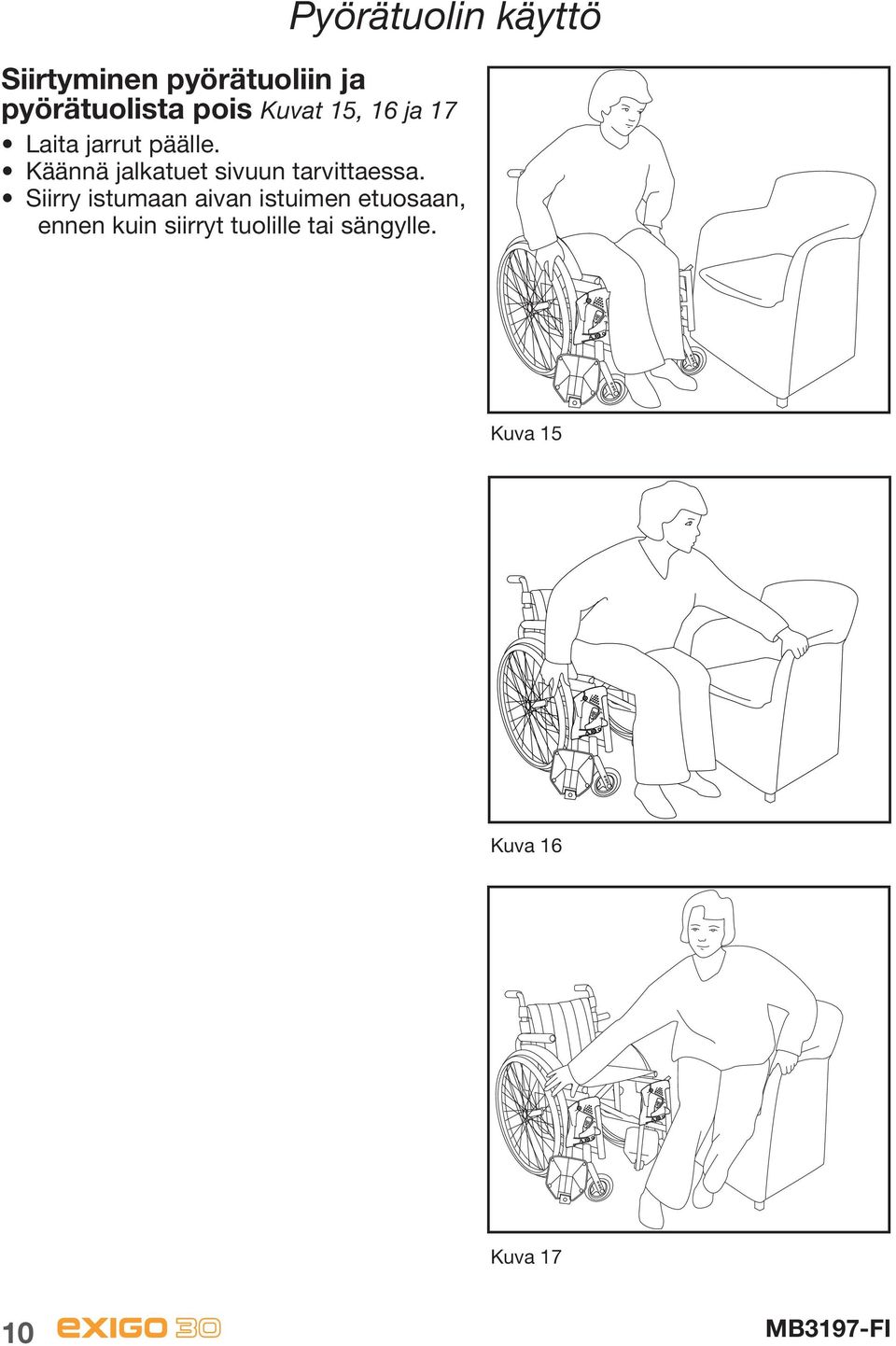 Pyörätuolin käyttö

Siirtyminen pyörätuoliin ja pyörätuolista pois Kuvat 15, 16 ja 17

• Laita jarrut päälle.
• Käännä jalkatuet sivuun tarvittaessa.
• Siirry istumaan aivan istuimen etuosaan, ennen kuin siirryt tuolille tai sängylle.

Kuva 15

Kuva 16

Kuva 17

10 exigo 30 MB3197-FI