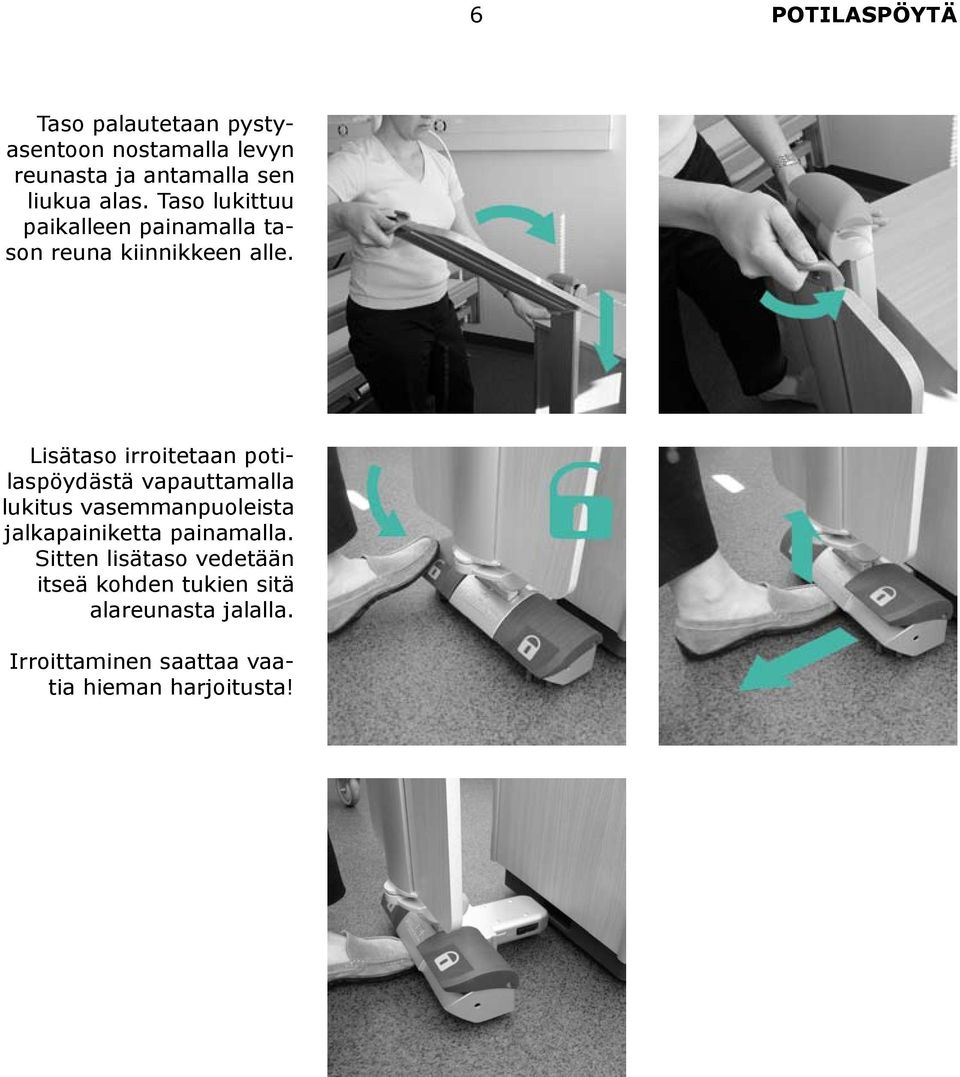 6 POTILASPÖYTÄ

Taso palautetaan pystyasentoon nostamalla levyn reunasta ja antamalla sen liukua alas. Taso lukittuu paikalleen painamalla tason reuna kiinnikkeen alle.

Lisätaso irroitetaan potilaspöydästä vapauttamalla lukitus vasemmanpuoleista jalkapainiketta painamalla. Sitten lisätaso vedetään itseä kohden tukien sitä alareunasta jalalla.

Irroittaminen saattaa vaatia hieman harjoitusta!