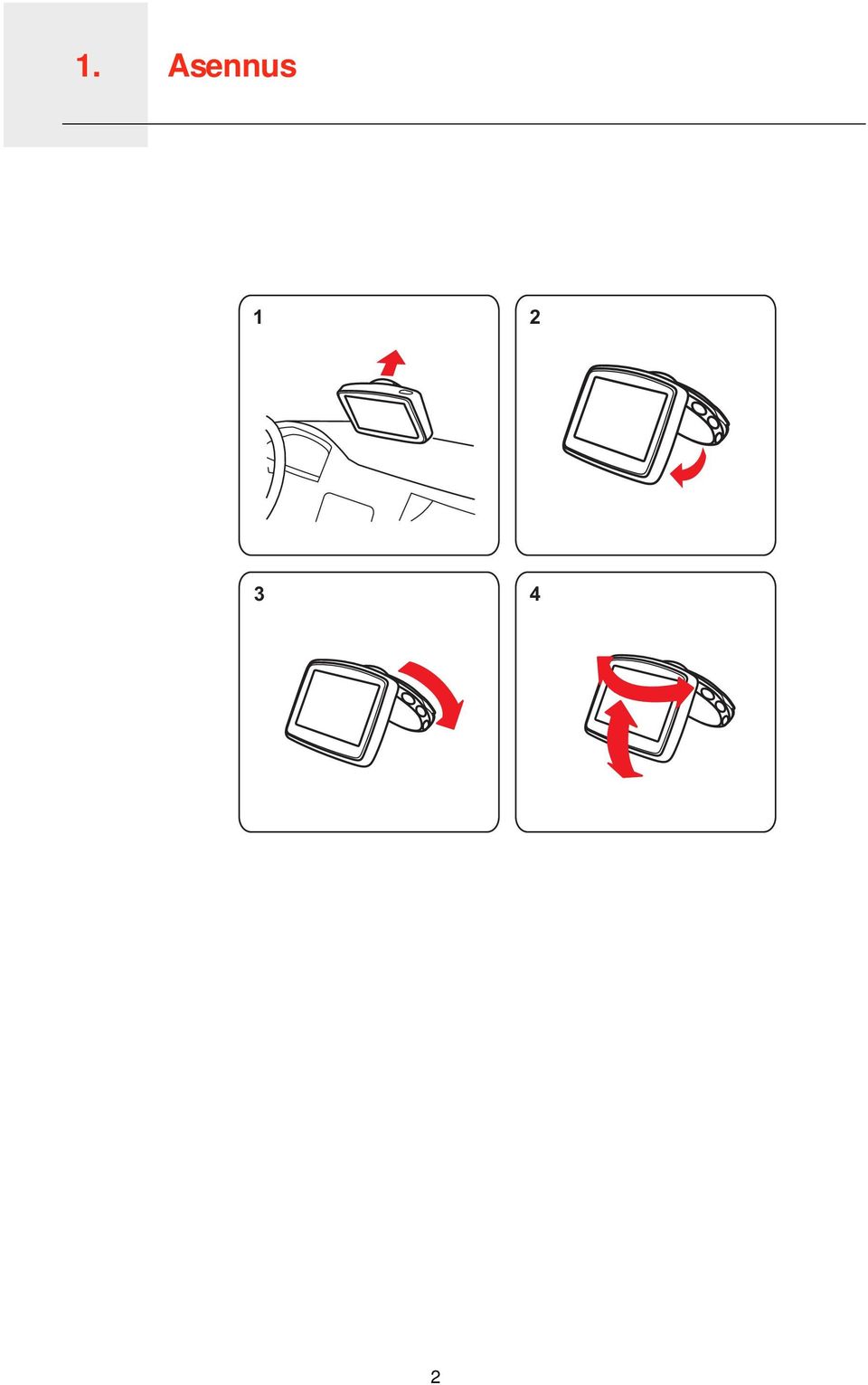 1. Asennus

1

2

3

4

2