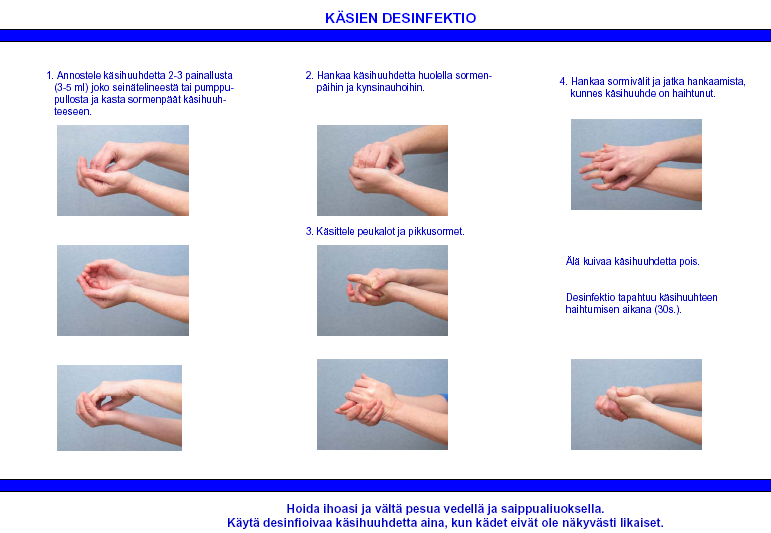 KÄSIEN DESINFEKTIO

1. Annostele käsihuuhdetta 2-3 painallusta (3-5 ml) joko seinätelineestä tai pumppupullosta ja kasta sormenpäät käsihuuhteeseen.

2. Hankaa käsihuuhdetta huolella sormenpäihin ja kynsinauhoihin.

3. Käsittele peukalot ja pikkusormet.

4. Hankaa sormivälit ja jatka hankaamista, kunnes käsihuuhde on haihtunut.

Älä kuivaa käsihuuhdetta pois.

Desinfektio tapahtuu käsihuuhteen haihtumisen aikana (30s.).

Hoida ihoasi ja vältä pesua vedellä ja saippualiuoksella.
Käytä desinfioivaa käsihuuhdetta aina, kun kädet eivät ole näkyvästi likaiset.