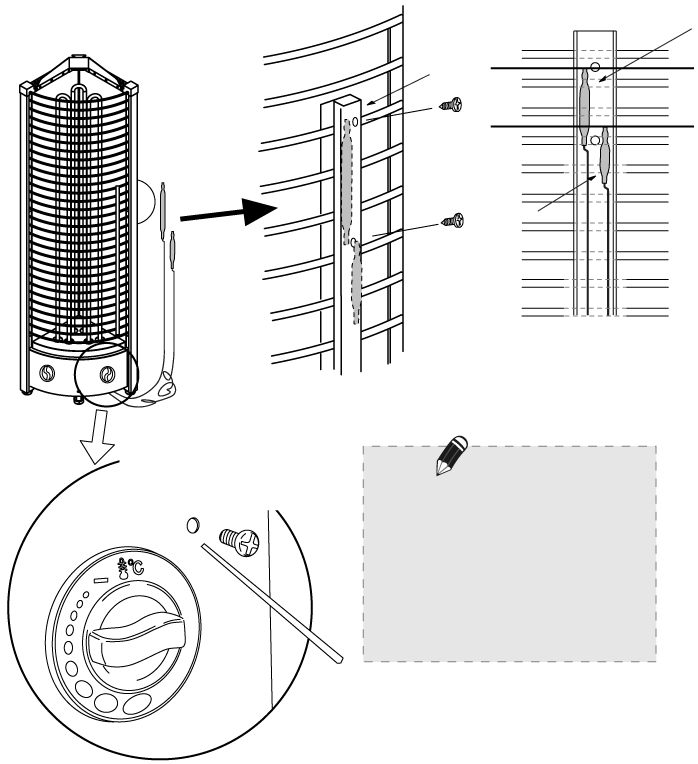 °C