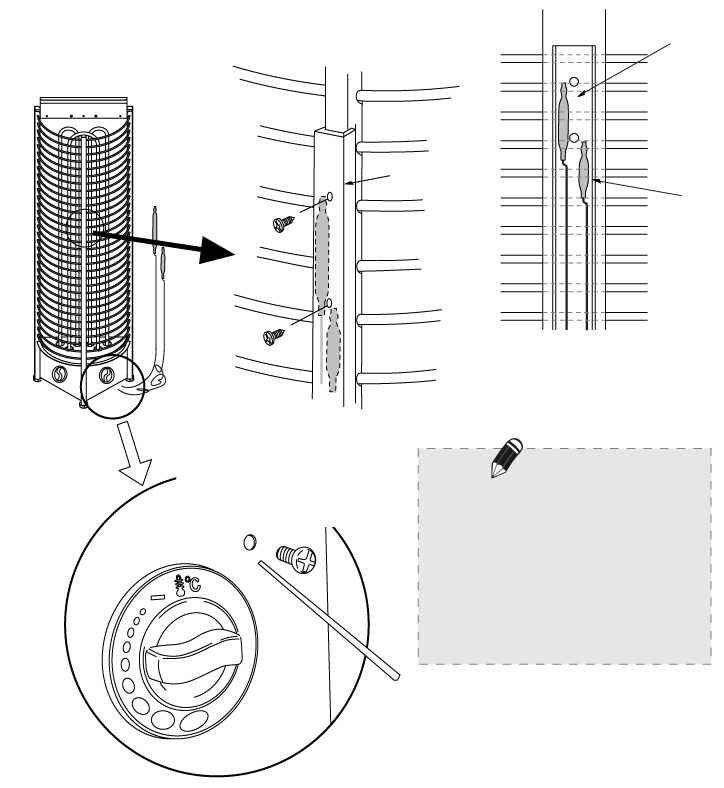 °C