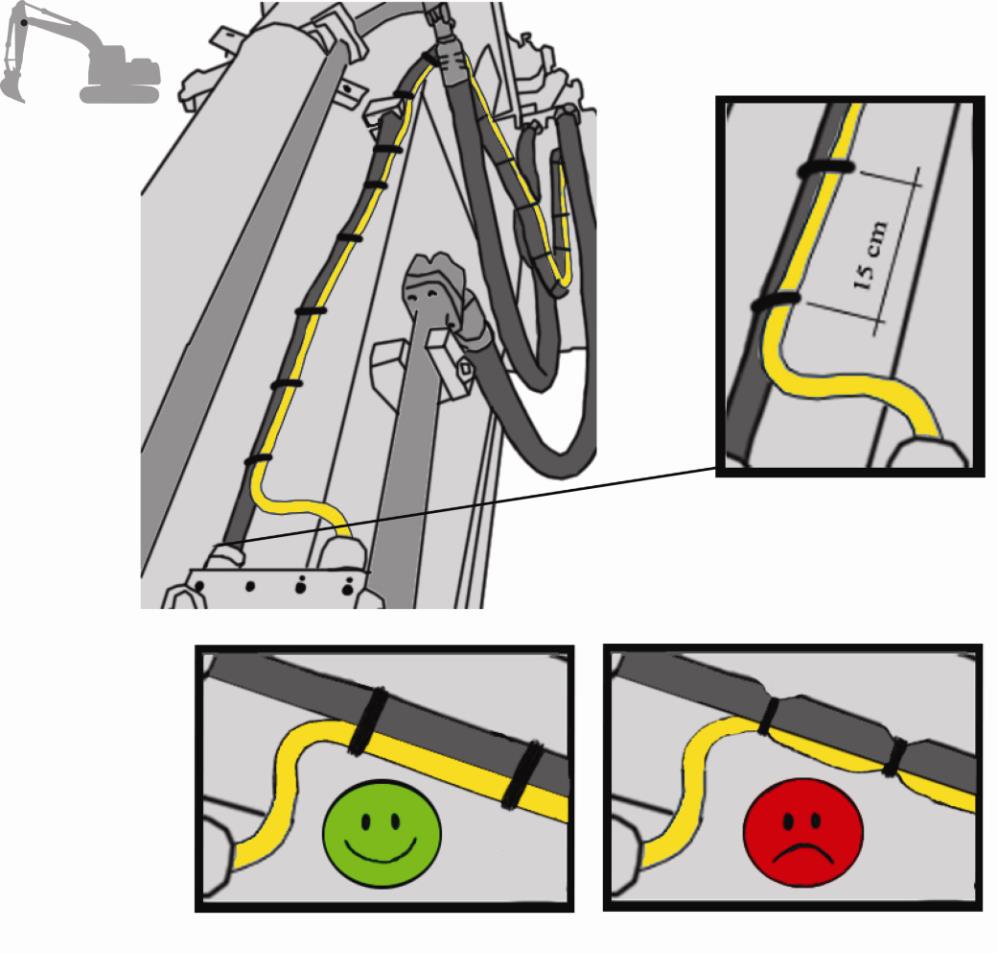 15 cm