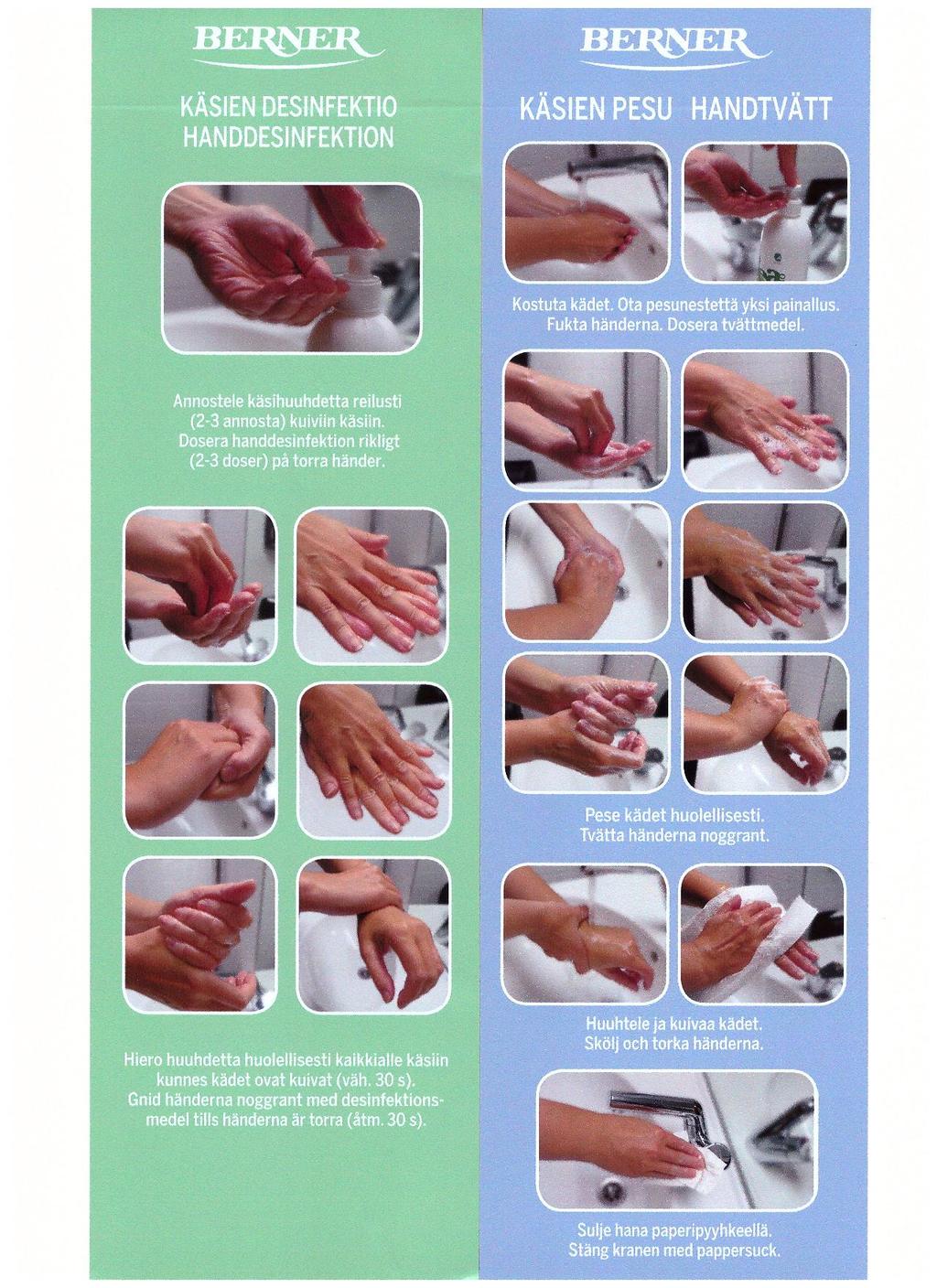 BERNER

KÄSIEN DESINFEKTIO
HANDDESINFEKTION

Annostele käsihuuhdetta reilusti (2-3 annosta) kuiviin käsiin.
Dosera handdesinfektion rikligt (2-3 doser) på torra händer.

Hiero huuhdetta huolellisesti kaikkialle käsiin kunnes kädet ovat kuivat (väh. 30 s).
Gnid händerna noggrant med desinfektionsmedel tills händerna är torra (åtm. 30 s).

BERNER

KÄSIEN PESU HANDTVÄTT

Kostuta kädet. Ota pesunestettä yksi painallus.
Fukta händerna. Dosera tvättmedel.

Pese kädet huolellisesti.
Tvätta händerna noggrant.

Huuhtele ja kuivaa kädet.
Skölj och torka händerna.

Sulje hana paperipyyhkeellä.
Stäng kranen med pappersuck.