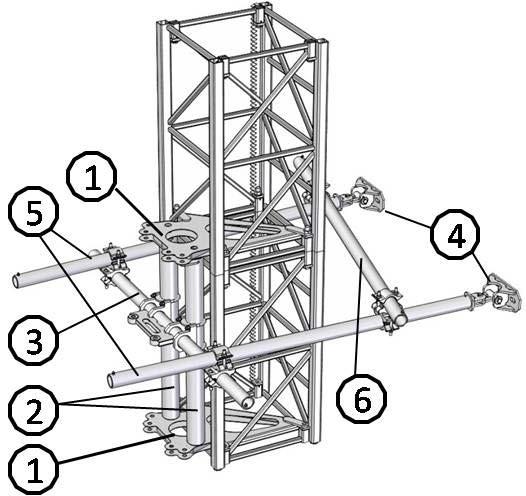 1
5
4
3
6
2
1