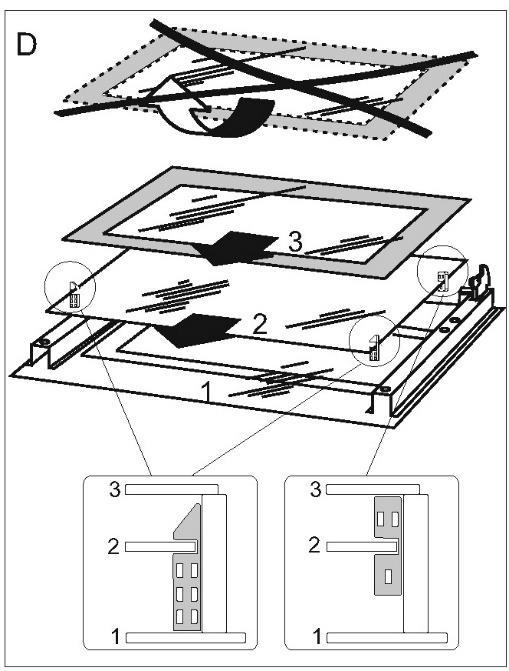 D

3

2

1

3
2
1

3
2
1